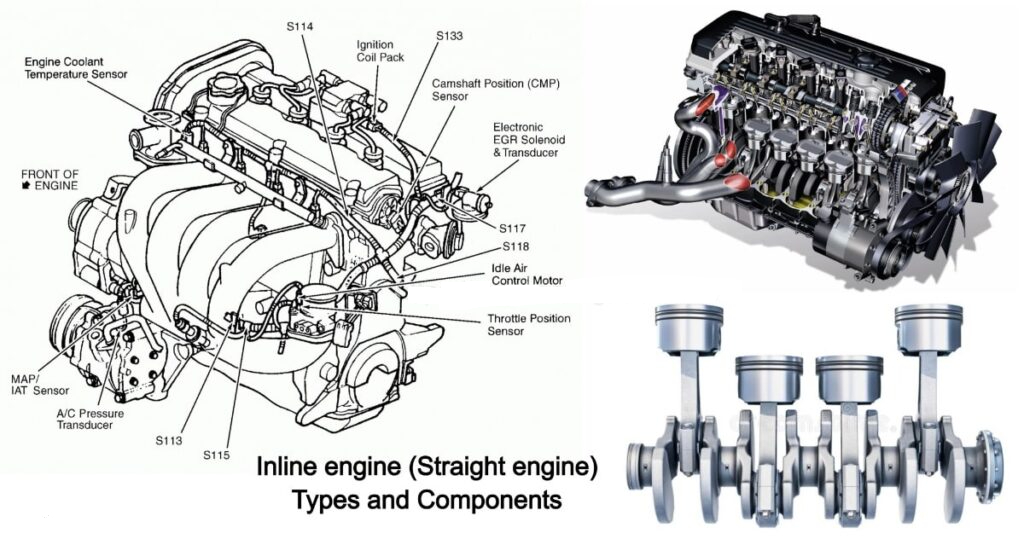 Engine Coolant Temperature Sensor

S114

Ignition Coil Pack

S133

Camshaft Position (CMP) Sensor

Electronic EGR Solenoid & Transducer

FRONT OF ENGINE

S117

S118

Idle Air Control Motor

Throttle Position Sensor

MAP/ IAT Sensor

A/C Pressure Transducer

S113

S115

Inline engine (Straight engine)
Types and Components